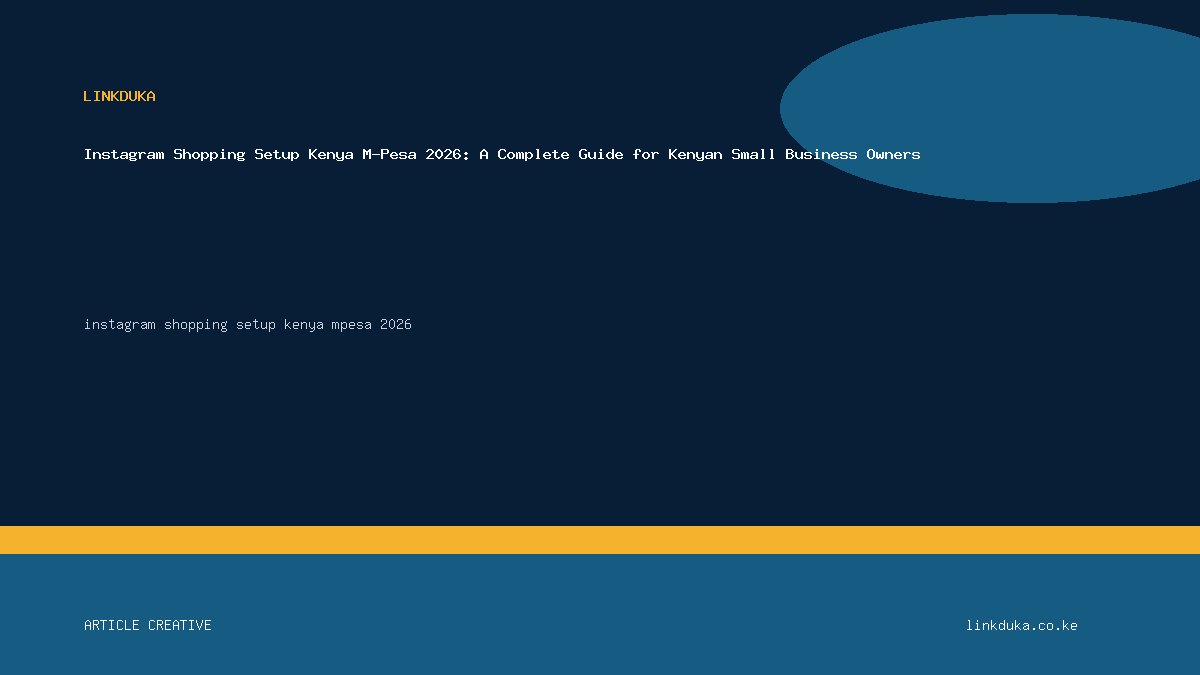 LINKDUKA

Instagram Shopping Setup Kenya M-Pesa 2026: A Complete Guide for Kenyan Small Business Owners

instagram shopping setup kenya mpesa 2026

ARTICLE CREATIVE

linkduka.co.ke